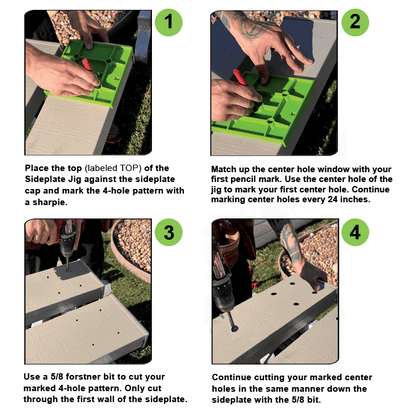 1

Place the top (labeled TOP) of the Sideplate Jig against the sideplate cap and mark the 4-hole pattern with a sharpie.

2

Match up the center hole window with your first pencil mark. Use the center hole of the jig to mark your first center hole. Continue marking center holes every 24 inches.

3

Use a 5/8 forstner bit to cut your marked 4-hole pattern. Only cut through the first wall of the sideplate.

4

Continue cutting your marked center holes in the same manner down the sideplate with the 5/8 bit.