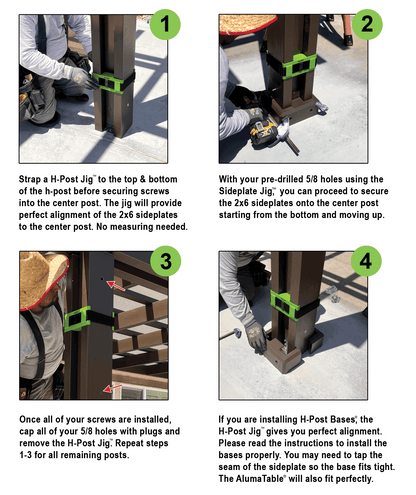 1

Strap a H-Post Jig™ to the top & bottom of the h-post before securing screws into the center post. The jig will provide perfect alignment of the 2x6 sideplates to the center post. No measuring needed.

2

With your pre-drilled 5/8 holes using the Sideplate Jig,™ you can proceed to secure the 2x6 sideplates onto the center post starting from the bottom and moving up.

3

Once all of your screws are installed, cap all of your 5/8 holes with plugs and remove the H-Post Jig.™ Repeat steps 1-3 for all remaining posts.

4

If you are installing H-Post Bases,® the H-Post Jig™ gives you perfect alignment. Please read the instructions to install the bases properly. You may need to tap the seam of the sideplate so the base fits tight. The AlumaTable® will also fit perfectly.