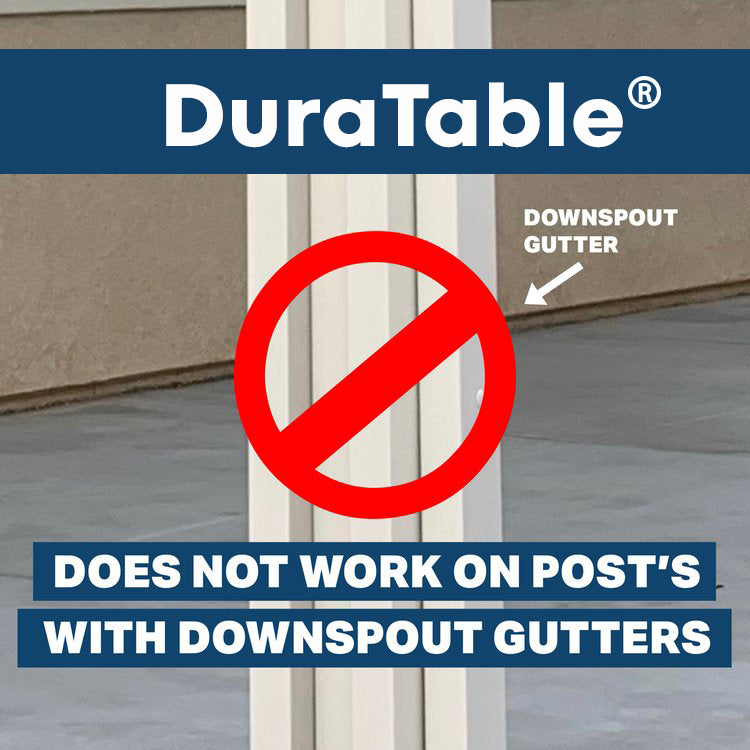 DuraTable®

DOWNSPOUT GUTTER

DOES NOT WORK ON POST'S WITH DOWNSPOUT GUTTERS